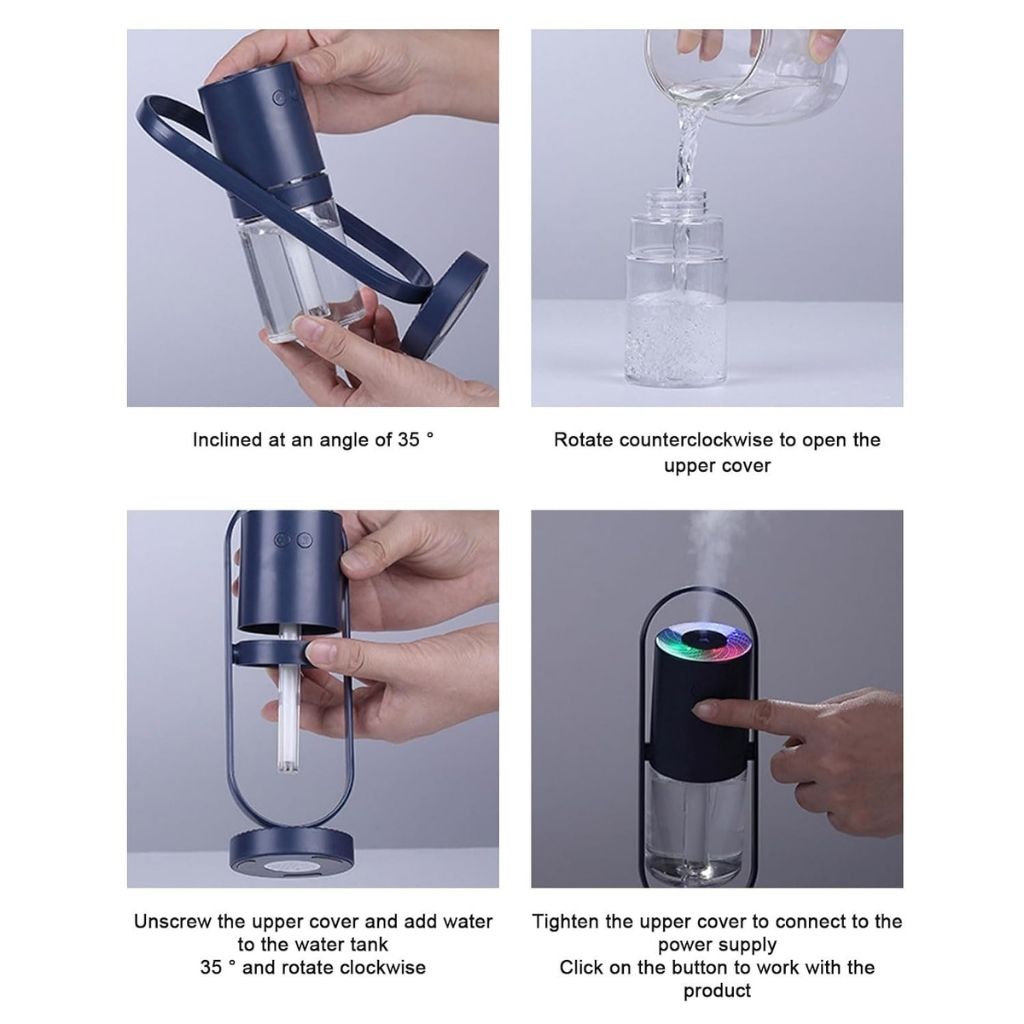 Inclined at an angle of 35 °

Rotate counterclockwise to open the upper cover

Unscrew the upper cover and add water to the water tank
35 ° and rotate clockwise

Tighten the upper cover to connect to the power supply
Click on the button to work with the product